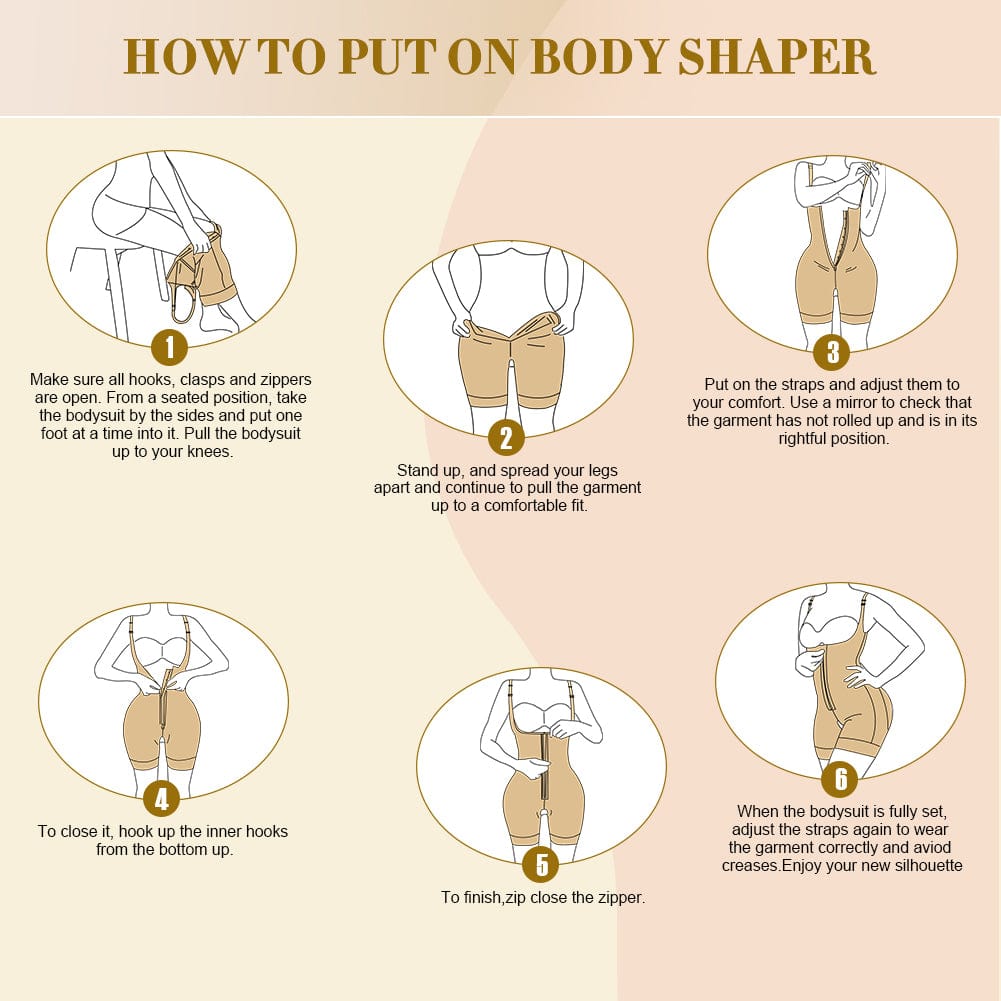 HOW TO PUT ON BODY SHAPER

1

Make sure all hooks, clasps and zippers are open. From a seated position, take the bodysuit by the sides and put one foot at a time into it. Pull the bodysuit up to your knees.

2

Stand up, and spread your legs apart and continue to pull the garment up to a comfortable fit.

3

Put on the straps and adjust them to your comfort. Use a mirror to check that the garment has not rolled up and is in its rightful position.

4

To close it, hook up the inner hooks from the bottom up.

5

To finish,zip close the zipper.

6

When the bodysuit is fully set, adjust the straps again to wear the garment correctly and aviod creases.Enjoy your new silhouette